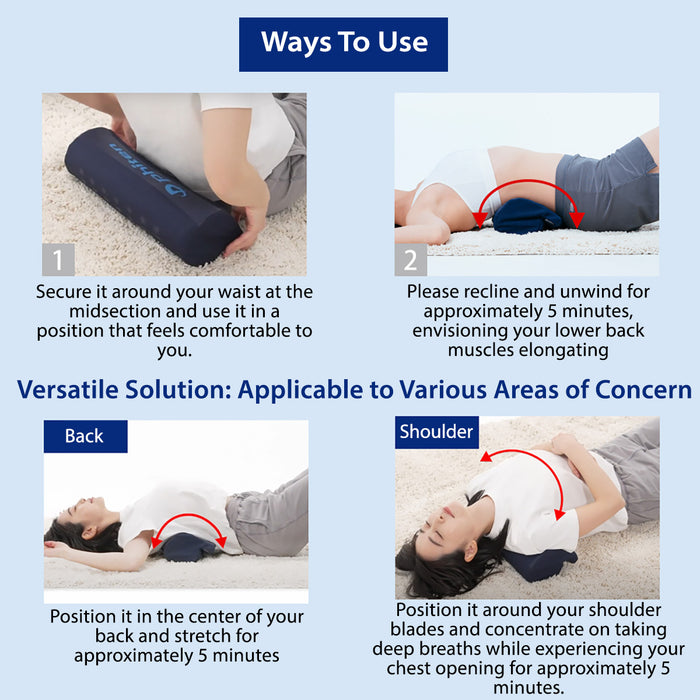 Ways To Use

phiten

1

Secure it around your waist at the midsection and use it in a position that feels comfortable to you.

2

Please recline and unwind for approximately 5 minutes, envisioning your lower back muscles elongating

Versatile Solution: Applicable to Various Areas of Concern

Back

Position it in the center of your back and stretch for approximately 5 minutes

Shoulder

Position it around your shoulder blades and concentrate on taking deep breaths while experiencing your chest opening for approximately 5 minutes.